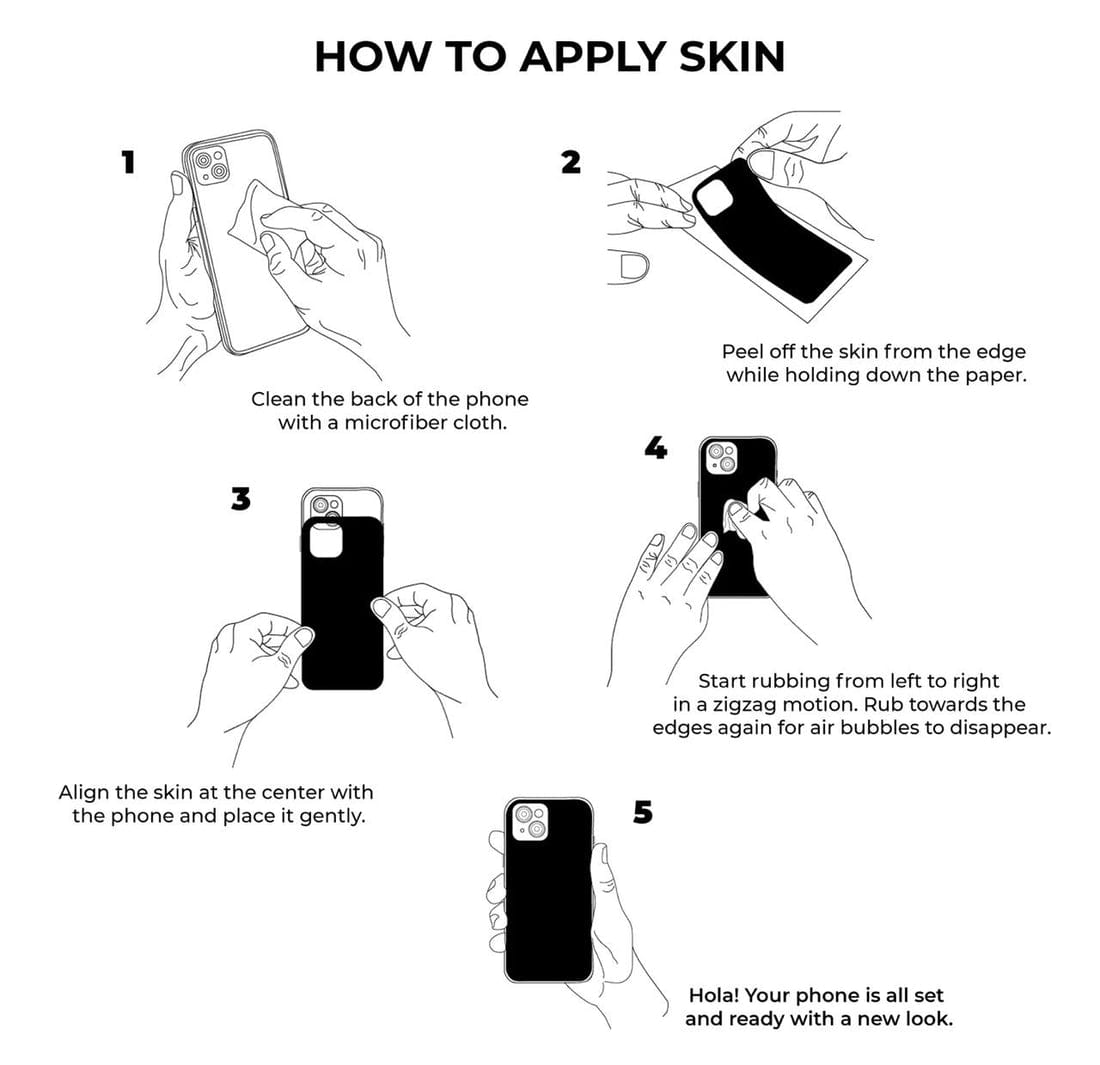 HOW TO APPLY SKIN

1

Clean the back of the phone with a microfiber cloth.

2

Peel off the skin from the edge while holding down the paper.

3

Align the skin at the center with the phone and place it gently.

4

Start rubbing from left to right in a zigzag motion. Rub towards the edges again for air bubbles to disappear.

5

Hola! Your phone is all set and ready with a new look.